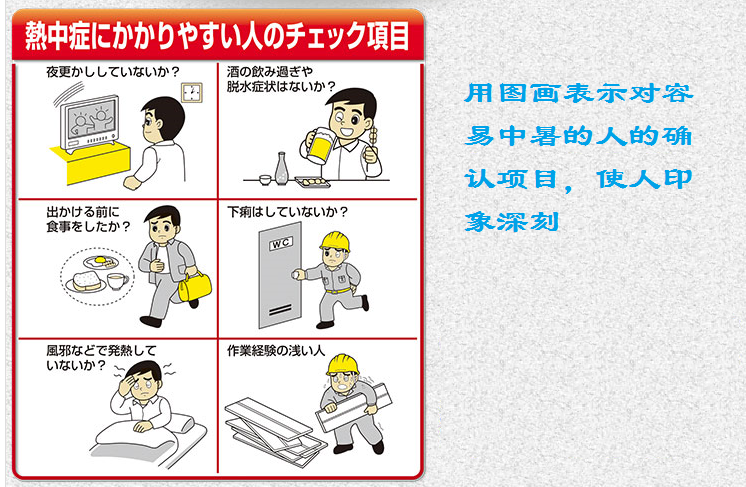 熱中症にかかりやすい人のチェック項目

夜更かししていないか？

酒の飲み過ぎや脱水症状はないか？

出かける前に食事をしたか？

下痢はしていないか？

WC

風邪などで発熱していないか？

作業経験の浅い人

用图画表示对容易中暑的人的确认项目，使人印象深刻