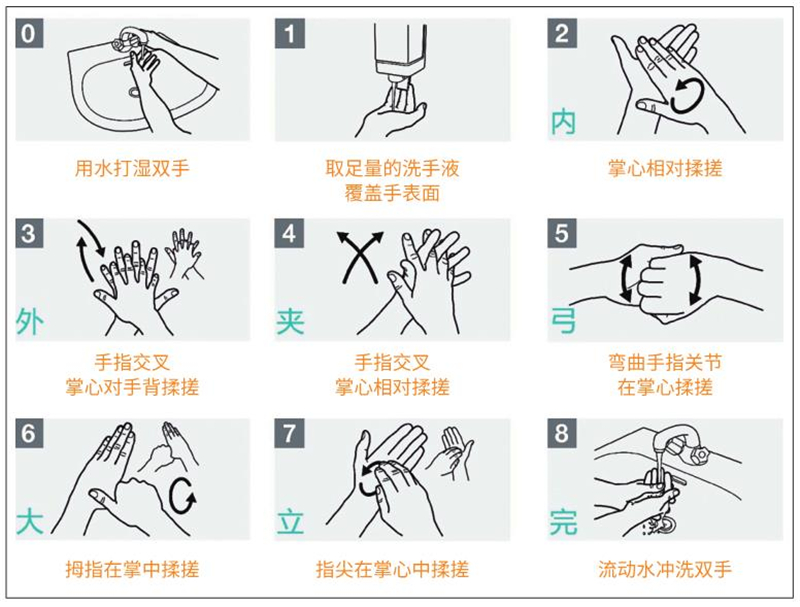 0
用水打湿双手

1
取足量的洗手液
覆盖手表面

2
内
掌心相对揉搓

3
外
手指交叉
掌心对手背揉搓

4
夹
手指交叉
掌心相对揉搓

5
弓
弯曲手指关节
在掌心揉搓

6
大
拇指在掌中揉搓

7
立
指尖在掌心中揉搓

8
完
流动水冲洗双手